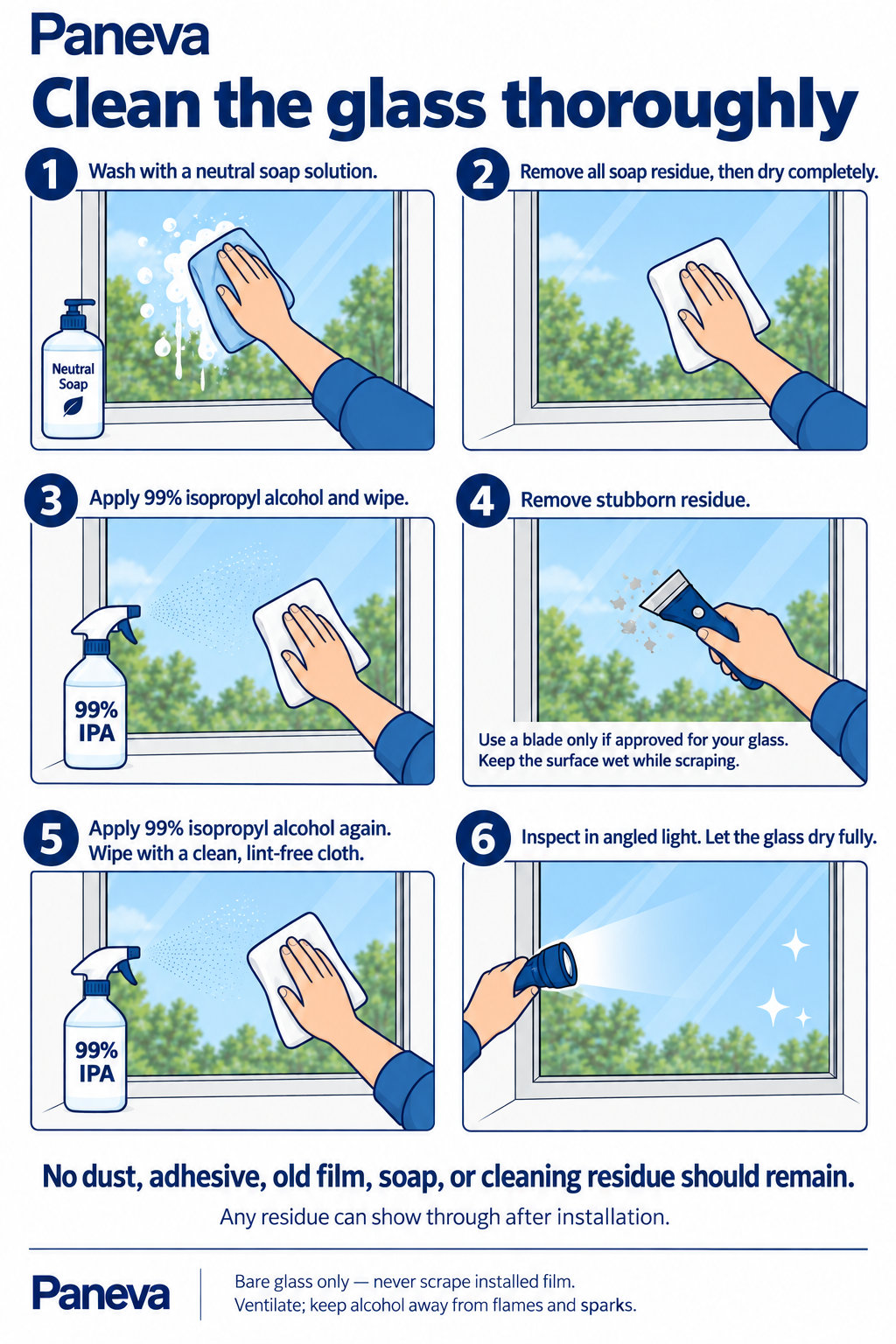 Paneva
Clean the glass thoroughly

1 Wash with a neutral soap solution.

Neutral Soap

2 Remove all soap residue, then dry completely.

3 Apply 99% isopropyl alcohol and wipe.

99% IPA

4 Remove stubborn residue.

Use a blade only if approved for your glass. Keep the surface wet while scraping.

5 Apply 99% isopropyl alcohol again. Wipe with a clean, lint-free cloth.

99% IPA

6 Inspect in angled light. Let the glass dry fully.

No dust, adhesive, old film, soap, or cleaning residue should remain.

Any residue can show through after installation.

Paneva

Bare glass only — never scrape installed film.
Ventilate; keep alcohol away from flames and sparks.