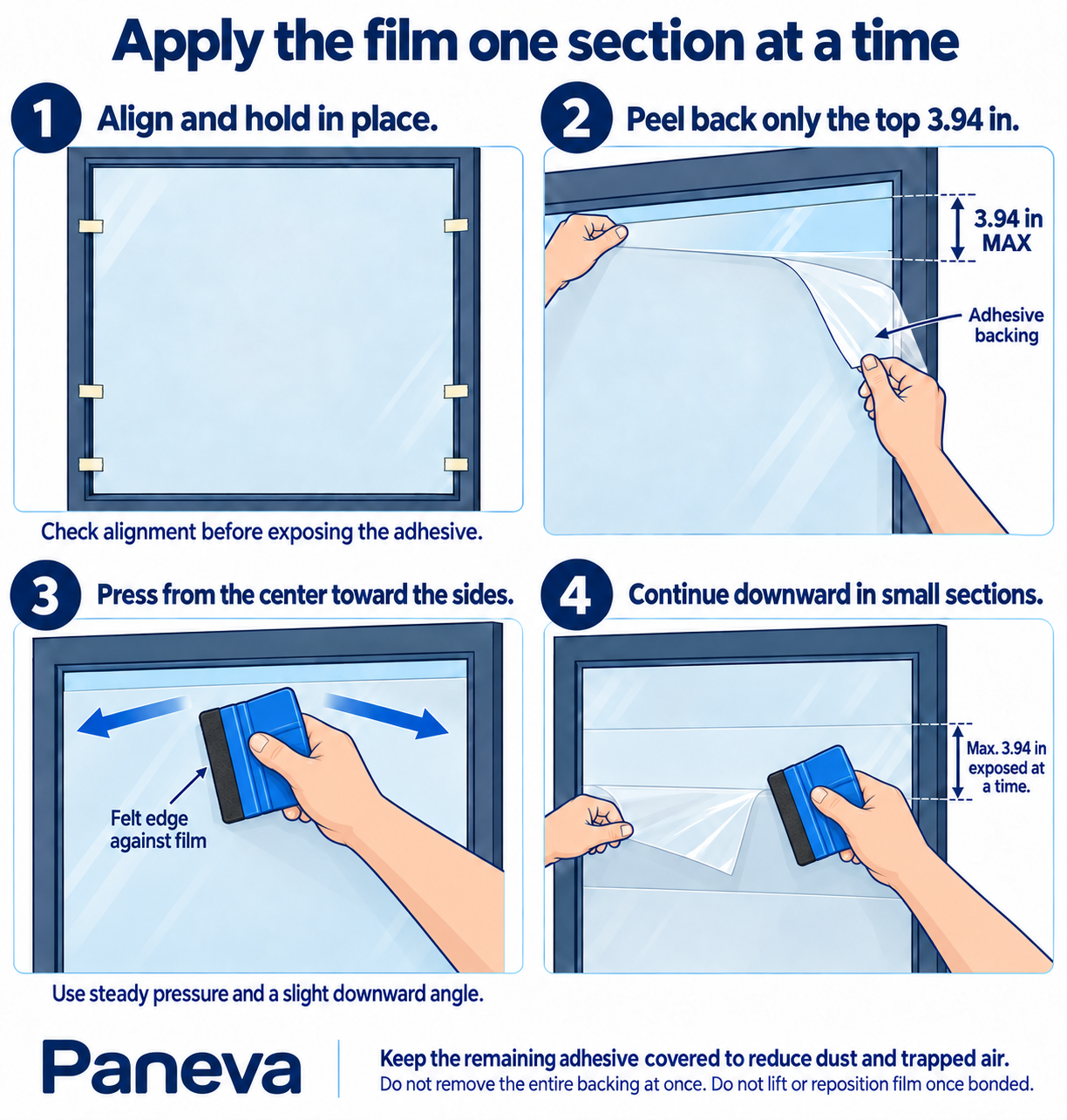 Apply the film one section at a time

1 Align and hold in place.

Check alignment before exposing the adhesive.

2 Peel back only the top 3.94 in.

3.94 in MAX

Adhesive backing

3 Press from the center toward the sides.

Felt edge against film

Use steady pressure and a slight downward angle.

4 Continue downward in small sections.

Max. 3.94 in exposed at a time.

Paneva

Keep the remaining adhesive covered to reduce dust and trapped air.
Do not remove the entire backing at once. Do not lift or reposition film once bonded.